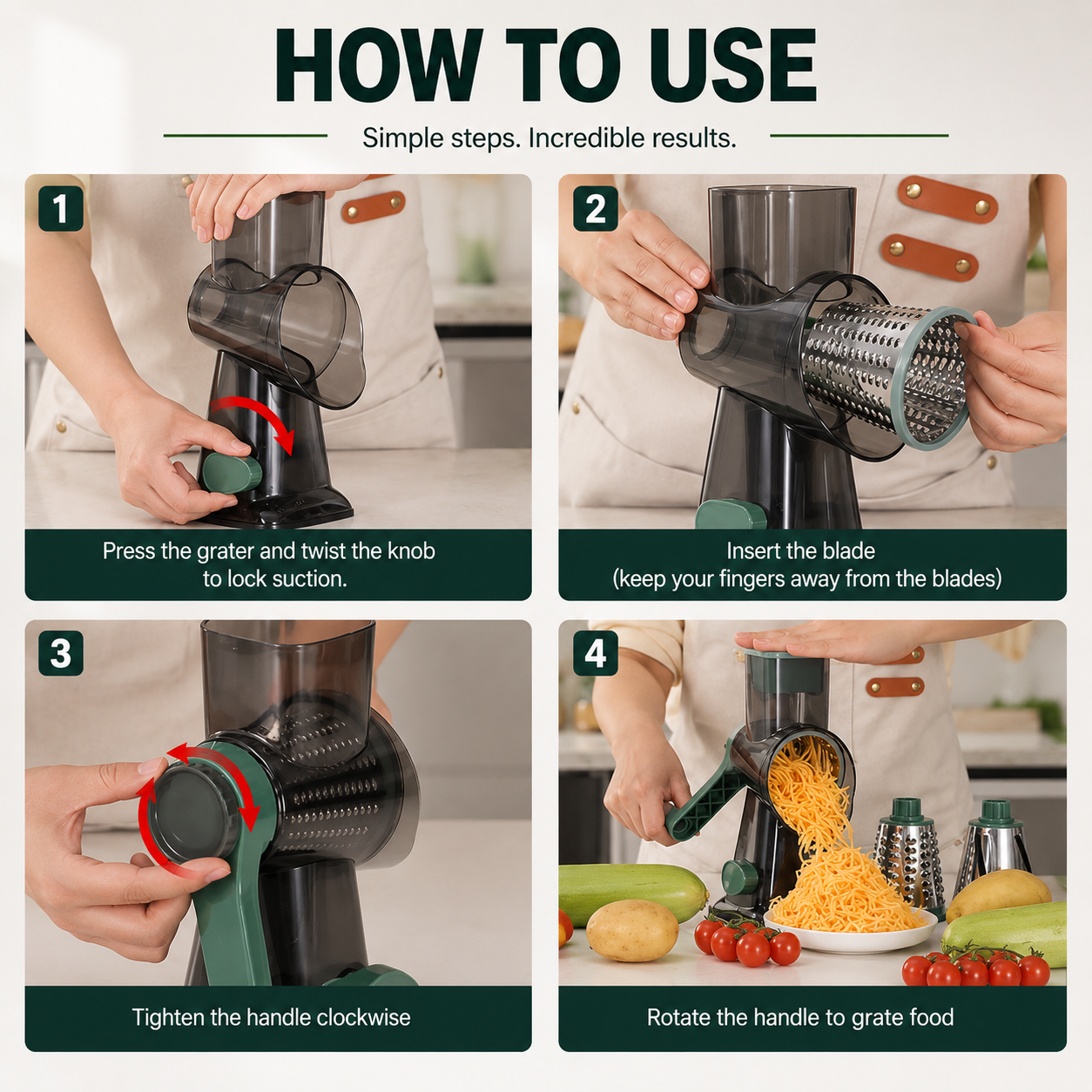 HOW TO USE

Simple steps. Incredible results.

1

Press the grater and twist the knob to lock suction.

2

Insert the blade (keep your fingers away from the blades)

3

Tighten the handle clockwise

4

Rotate the handle to grate food